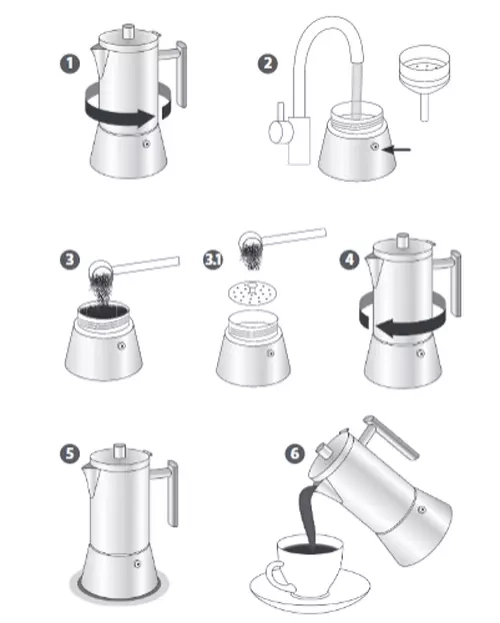 1
2
3
3.1
4
5
6